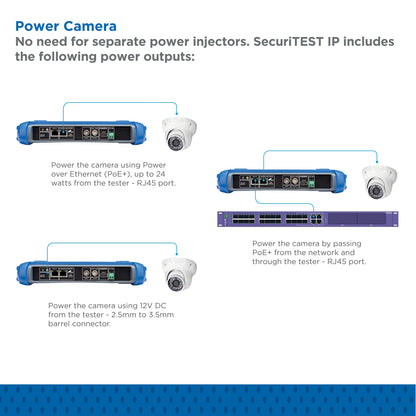 Power Camera
No need for separate power injectors. SecuriTEST IP includes the following power outputs:

Power the camera using Power over Ethernet (PoE+), up to 24 watts from the tester - RJ45 port.

Power the camera by passing PoE+ from the network and through the tester - RJ45 port.

Power the camera using 12V DC from the tester - 2.5mm to 3.5mm barrel connector.